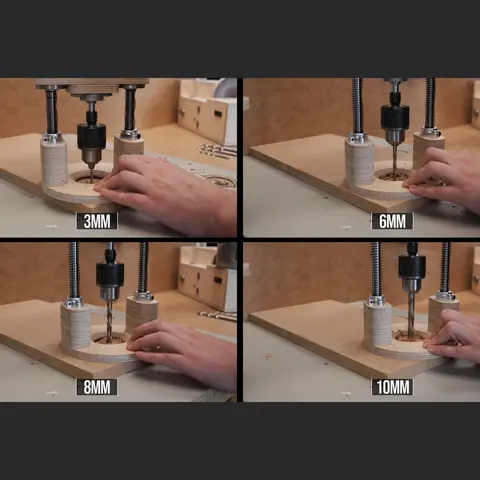 3MM

6MM

8MM

10MM