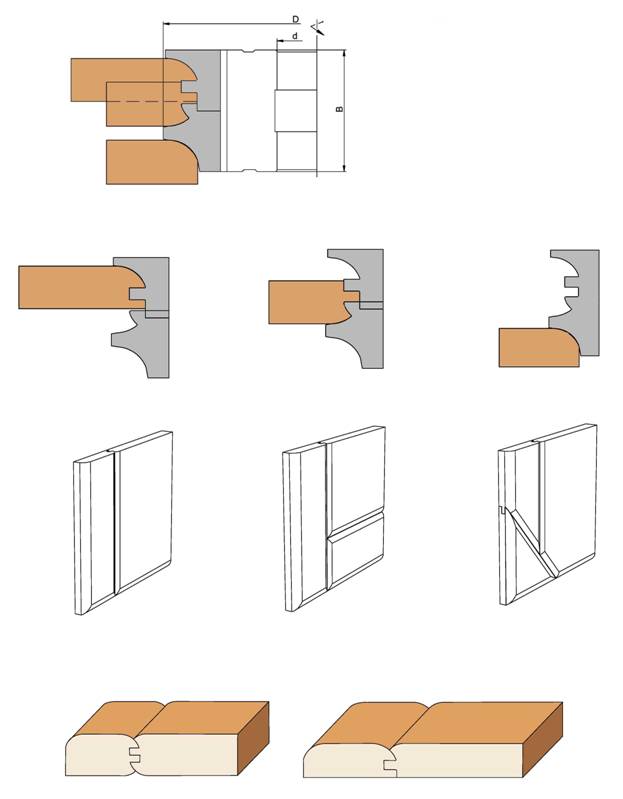 D
d
A
B