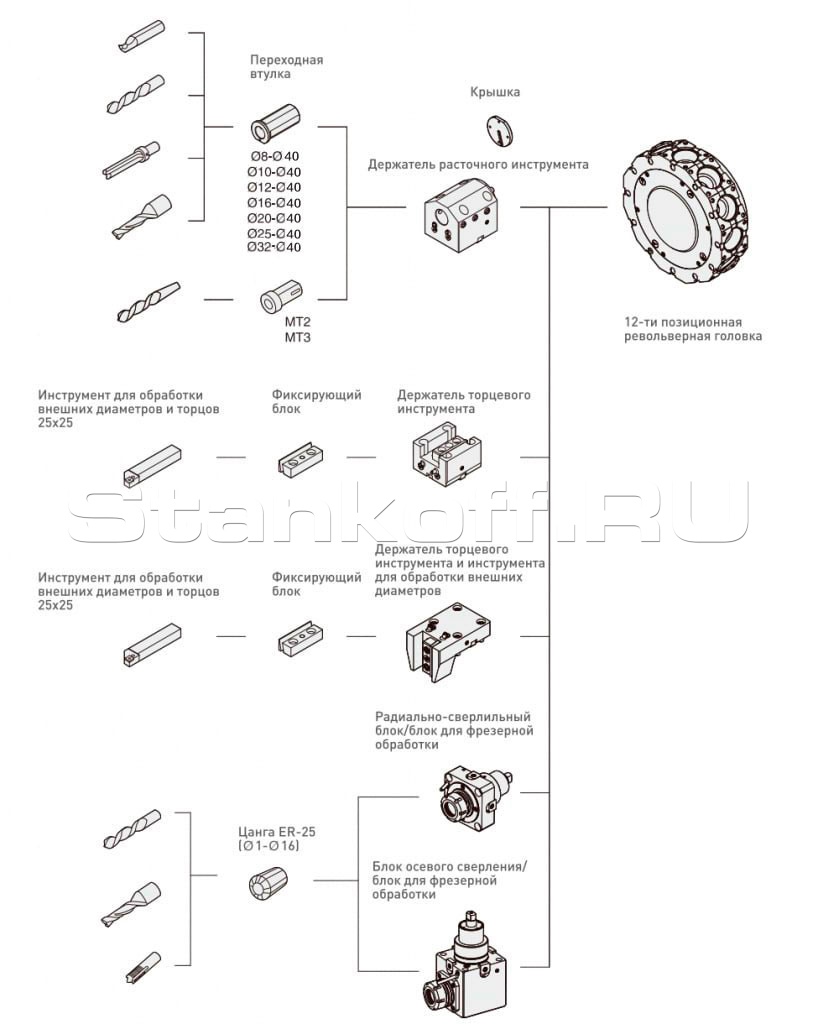 Переходная втулка

Ø8-Ø40
Ø10-Ø40
Ø12-Ø40
Ø16-Ø40
Ø20-Ø40
Ø25-Ø40
Ø32-Ø40

MT2
MT3

Крышка

Держатель расточного инструмента

12-ти позиционная револьверная головка

Инструмент для обработки внешних диаметров и торцов 25x25

Фиксирующий блок

Держатель торцевого инструмента

Stankoff.RU

Инструмент для обработки внешних диаметров и торцов 25x25

Фиксирующий блок

Держатель торцевого инструмента и инструмента для обработки внешних диаметров

Радиально-сверлильный блок/блок для фрезерной обработки

Цанга ER-25 (Ø1-Ø16)

Блок осевого сверления/ блок для фрезерной обработки