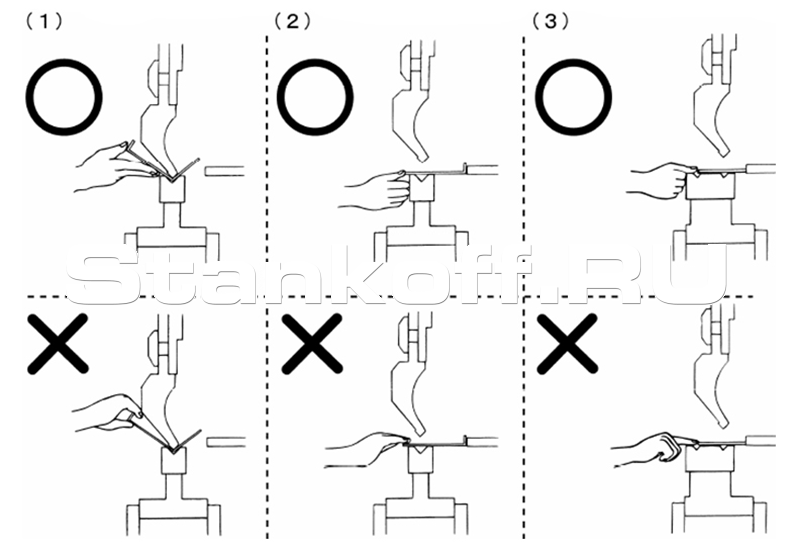 (1)

(2)

(3)

Stankoff.RU