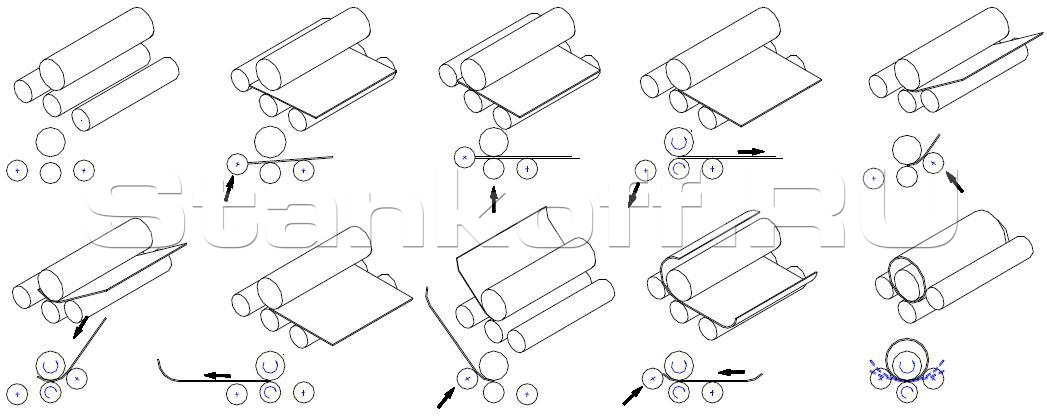 Stankoff.RU