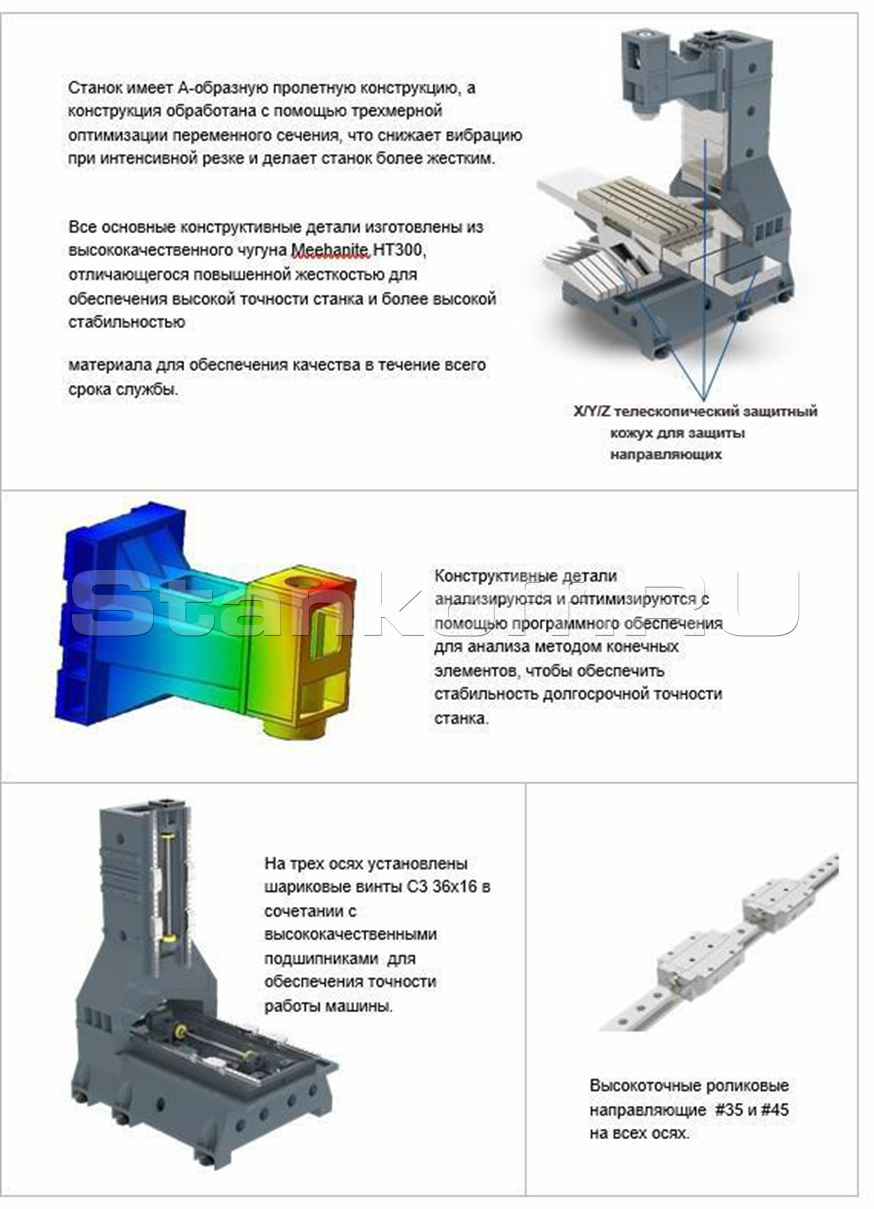 Станок имеет А-образную пролетную конструкцию, а конструкция обработана с помощью трехмерной оптимизации переменного сечения, что снижает вибрацию при интенсивной резке и делает станок более жестким.

Все основные конструктивные детали изготовлены из высококачественного чугуна Meehanite HT300, отличающегося повышенной жесткостью для обеспечения высокой точности станка и более высокой стабильностью

материала для обеспечения качества в течение всего срока службы.

X/Y/Z телескопический защитный кожух для защиты направляющих

Stankoff.RU

Конструктивные детали анализируются и оптимизируются с помощью программного обеспечения для анализа методом конечных элементов, чтобы обеспечить стабильность долгосрочной точности станка.

На трех осях установлены шариковые винты С3 36х16 в сочетании с высококачественными подшипниками для обеспечения точности работы машины.

Высокоточные роликовые направляющие #35 и #45 на всех осях.