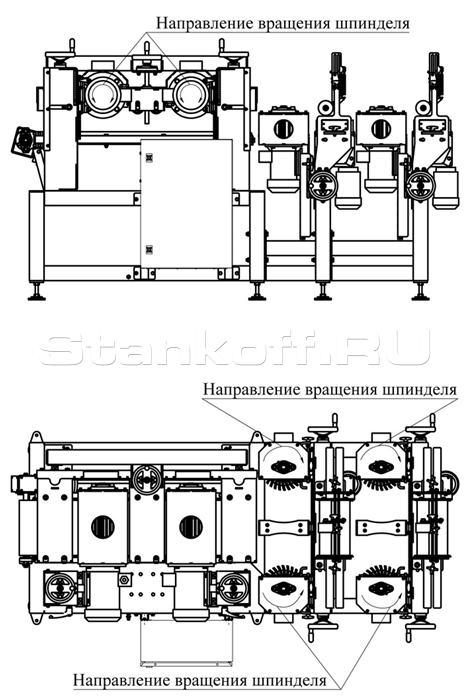 Направление вращения шпинделя

Stankoff.RU

Направление вращения шпинделя

Направление вращения шпинделя