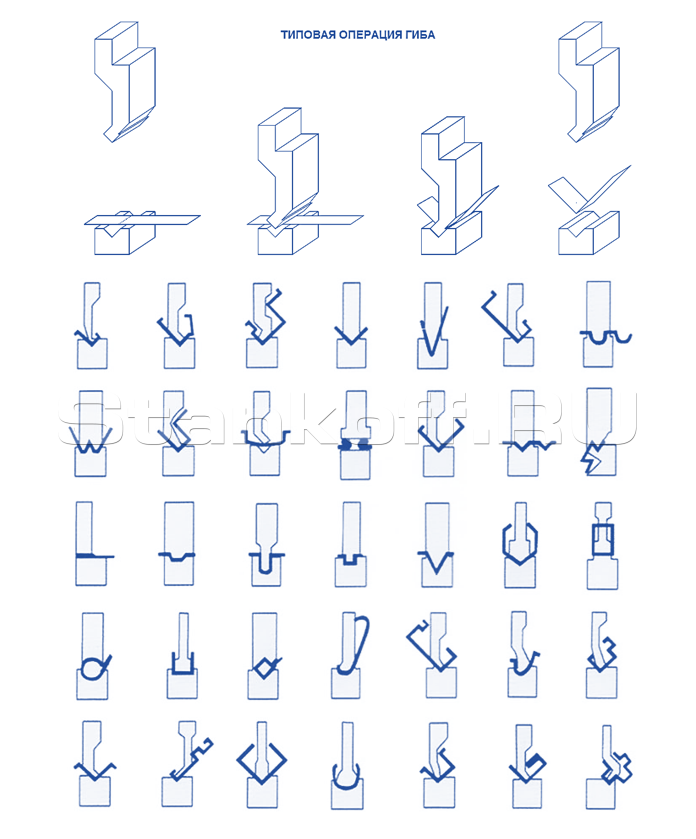 ТИПОВАЯ ОПЕРАЦИЯ ГИБА

Stankoff.RU